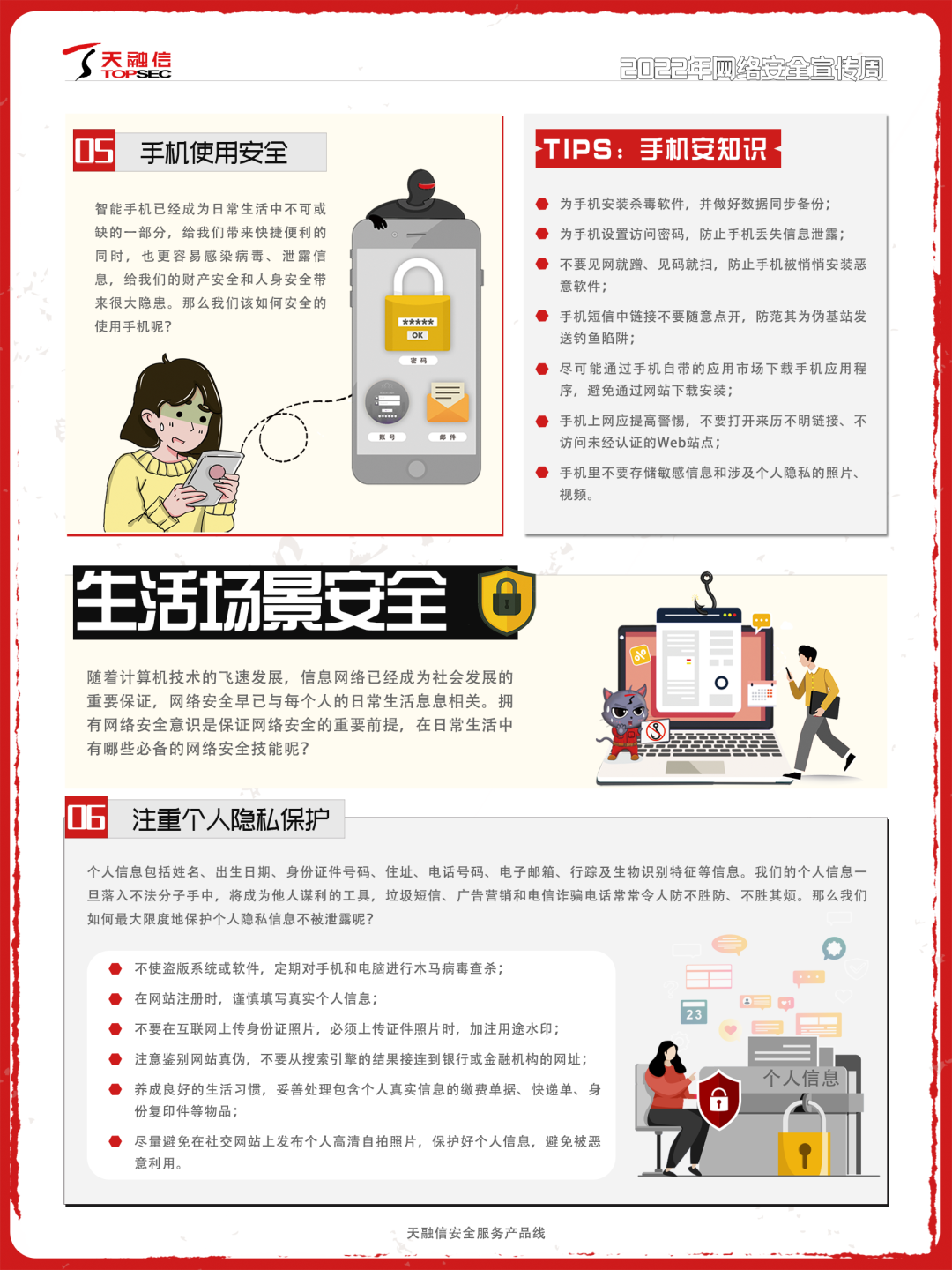 天融信 TOPSEC

2022年网络安全宣传周

05 手机使用安全

智能手机已经成为日常生活中不可或缺的一部分，给我们带来快捷便利的同时，也更容易感染病毒、泄露信息，给我们的财产安全和人身安全带来很大隐患。那么我们该如何安全的使用手机呢？

***** OK
密码
账号
邮件

TIPS：手机安知识

为手机安装杀毒软件，并做好数据同步备份；

为手机设置访问密码，防止手机丢失信息泄露；

不要见网就蹭、见码就扫，防止手机被悄悄安装恶意软件；

手机短信中链接不要随意点开，防范其为伪基站发送钓鱼陷阱；

尽可能通过手机自带的应用市场下载手机应用程序，避免通过网站下载安装；

手机上网应提高警惕，不要打开来历不明链接、不访问未经认证的Web站点；

手机里不要存储敏感信息和涉及个人隐私的照片、视频。

生活场景安全

随着计算机技术的飞速发展，信息网络已经成为社会发展的重要保证，网络安全早已与每个人的日常生活息息相关。拥有网络安全意识是保证网络安全的重要前提，在日常生活中有哪些必备的网络安全技能呢？

06 注重个人隐私保护

个人信息包括姓名、出生日期、身份证件号码、住址、电话号码、电子邮箱、行踪及生物识别特征等信息。我们的个人信息一旦落入不法分子手中，将成为他人谋利的工具，垃圾短信、广告营销和电信诈骗电话常常令人防不胜防、不胜其烦。那么我们如何最大限度地保护个人隐私信息不被泄露呢？

不使盗版系统或软件，定期对手机和电脑进行木马病毒查杀；

在网站注册时，谨慎填写真实个人信息；

不要在互联网上传身份证照片，必须上传证件照片时，加注用途水印；

注意鉴别网站真伪，不要从搜索引擎的结果接连到银行或金融机构的网址；

养成良好的生活习惯，妥善处理包含个人真实信息的缴费单据、快递单、身份复印件等物品；

尽量避免在社交网站上发布个人高清自拍照片，保护好个人信息，避免被恶意利用。

23

个人信息

天融信安全服务产品线