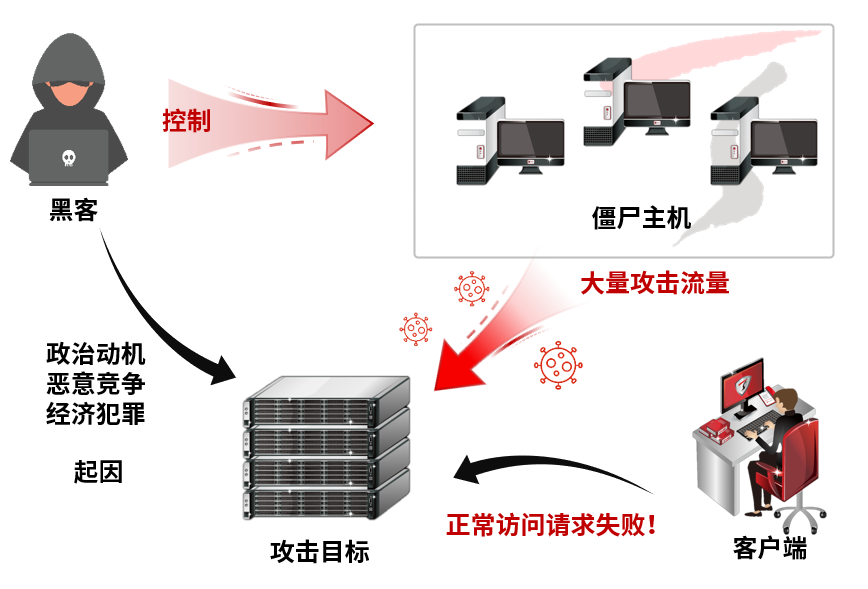 黑客

控制

僵尸主机

大量攻击流量

政治动机
恶意竞争
经济犯罪

起因

攻击目标

正常访问请求失败！

客户端